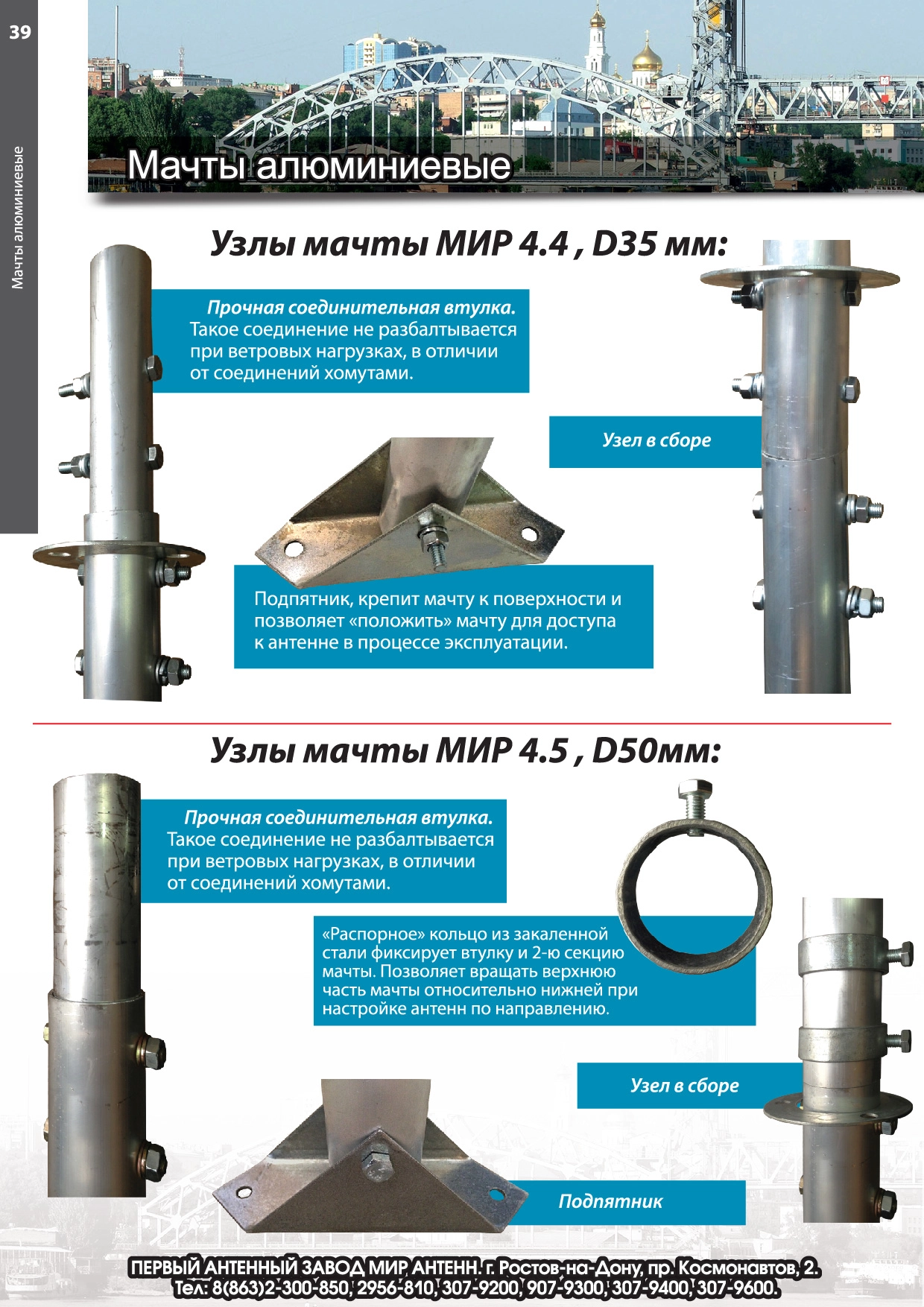 39

Мачты алюминиевые

Мачты алюминиевые

Узлы мачты МИР 4.4 , D35 мм:

Прочная соединительная втулка. Такое соединение не разбалтывается при ветровых нагрузках, в отличии от соединений хомутами.

Узел в сборе

Подпятник, крепит мачту к поверхности и позволяет «положить» мачту для доступа к антенне в процессе эксплуатации.

Узлы мачты МИР 4.5 , D50мм:

Прочная соединительная втулка. Такое соединение не разбалтывается при ветровых нагрузках, в отличии от соединений хомутами.

«Распорное» кольцо из закаленной стали фиксирует втулку и 2-ю секцию мачты. Позволяет вращать верхнюю часть мачты относительно нижней при настройке антенн по направлению.

Узел в сборе

Подпятник

ПЕРВЫЙ АНТЕННЫЙ ЗАВОД МИР АНТЕНН. г. Ростов-на-Дону, пр. Космонавтов, 2.
Тел: 8(863)2-300-850, 2956-810, 307-9200, 907-9300, 307-9400, 307-9600.